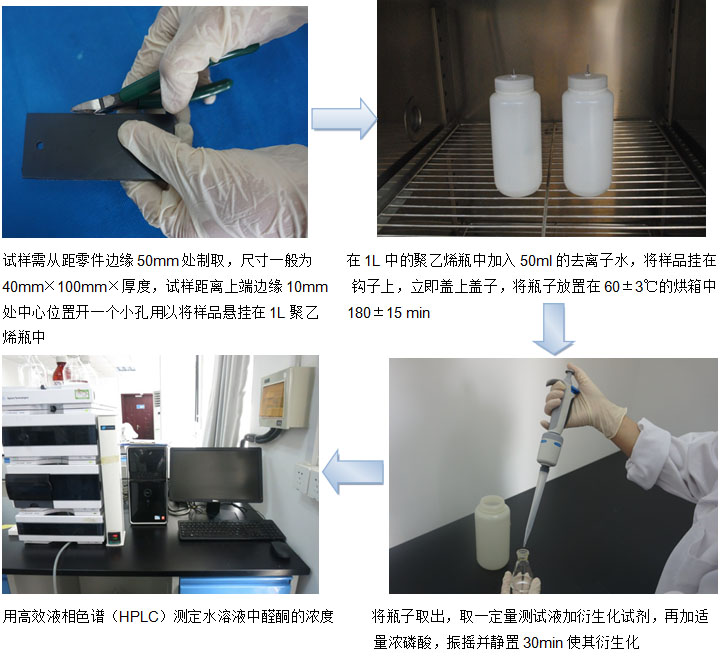 试样需从距零件边缘 50mm 处制取，尺寸一般为 40mm×100mm×厚度，试样距离上端边缘 10mm 处中心位置开一个小孔用以将样品悬挂在 1L 聚乙烯瓶中

在 1L 中的聚乙烯瓶中加入 50ml 的去离子水，将样品挂在钩子上，立即盖上盖子，将瓶子放置在 60±3℃的烘箱中 180±15 min

用高效液相色谱（HPLC）测定水溶液中醛酮的浓度

将瓶子取出，取一定量测试液加衍生化试剂，再加适量浓磷酸，振摇并静置 30min 使其衍生化